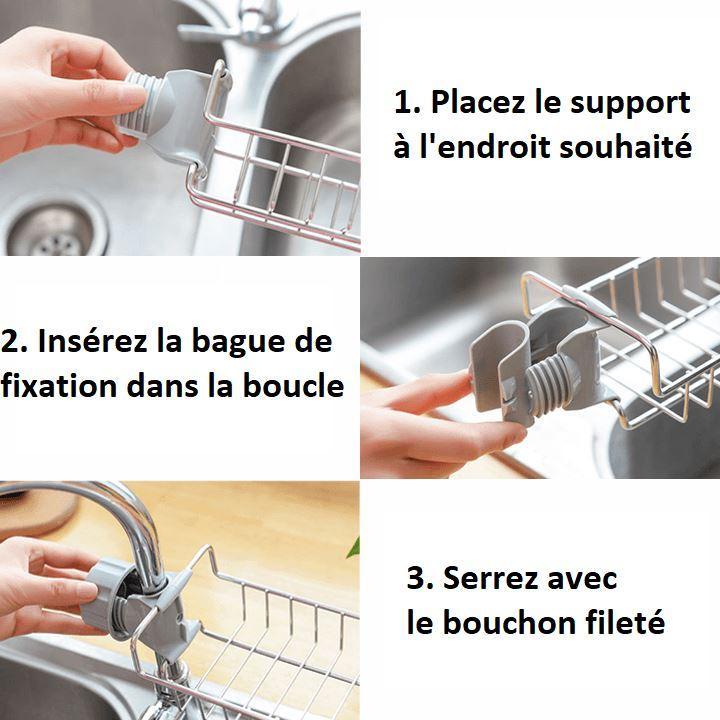 1. Placez le support à l'endroit souhaité

2. Insérez la bague de fixation dans la boucle

3. Serrez avec le bouchon fileté