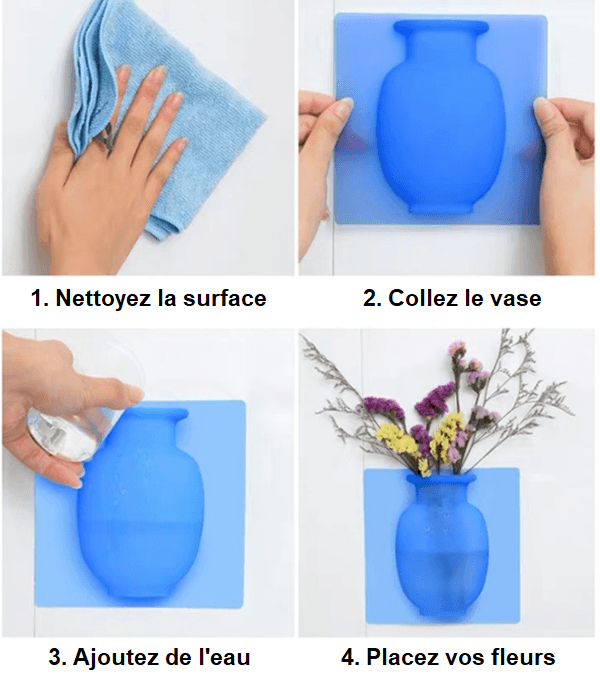 1. Nettoyez la surface

2. Collez le vase

3. Ajoutez de l'eau

4. Placez vos fleurs