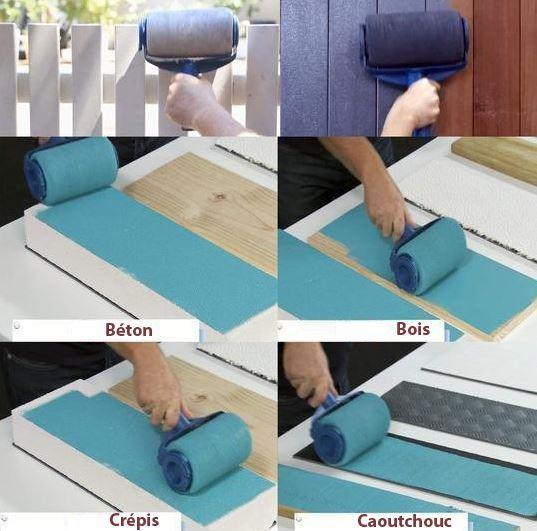 Béton

Bois

Crépis

Caoutchouc