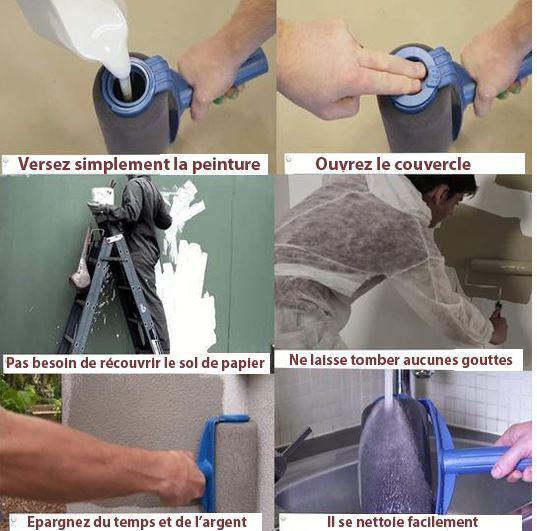 Versez simplement la peinture

Ouvrez le couvercle

Pas besoin de récouvrir le sol de papier

Ne laisse tomber aucunes gouttes

Epargnez du temps et de l'argent

Il se nettoie facilement