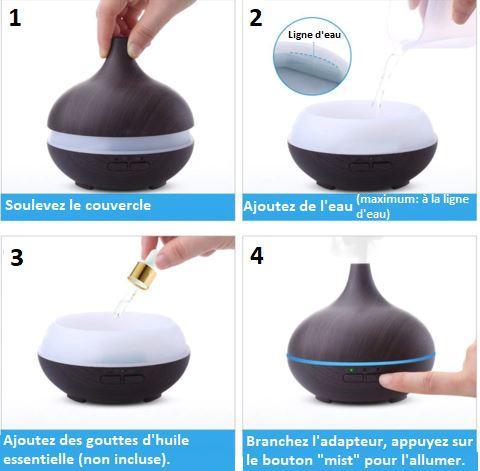 1

Soulevez le couvercle

2

Ligne d'eau

Ajoutez de l'eau (maximum: à la ligne d'eau)

3

Ajoutez des gouttes d'huile essentielle (non incluse).

4

Branchez l'adapteur, appuyez sur le bouton "mist" pour l'allumer.