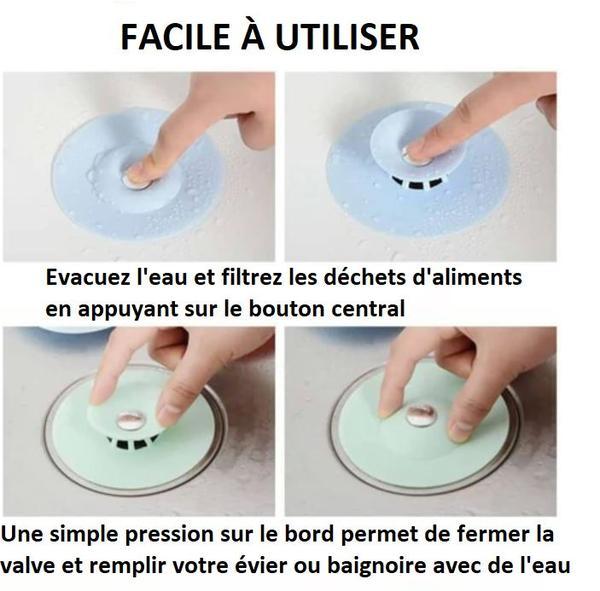 FACILE À UTILISER

Evacuez l'eau et filtrez les déchets d'aliments en appuyant sur le bouton central

Une simple pression sur le bord permet de fermer la valve et remplir votre évier ou baignoire avec de l'eau