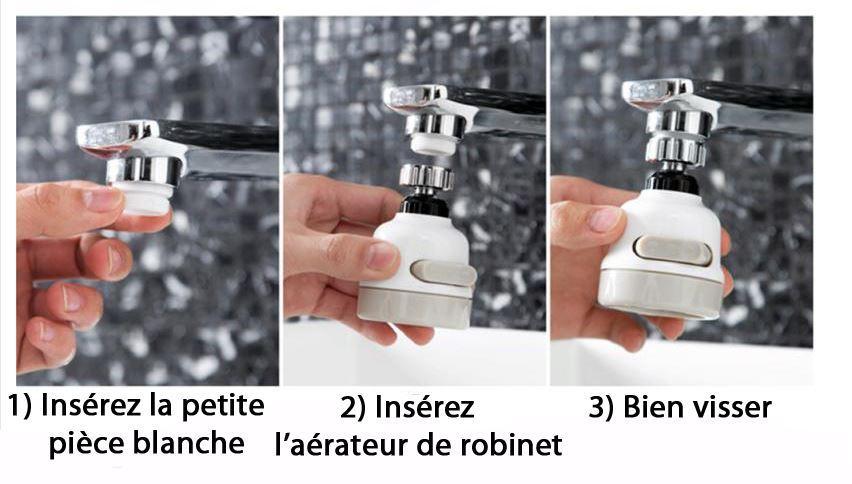 1) Insérez la petite pièce blanche

2) Insérez l'aérateur de robinet

3) Bien visser