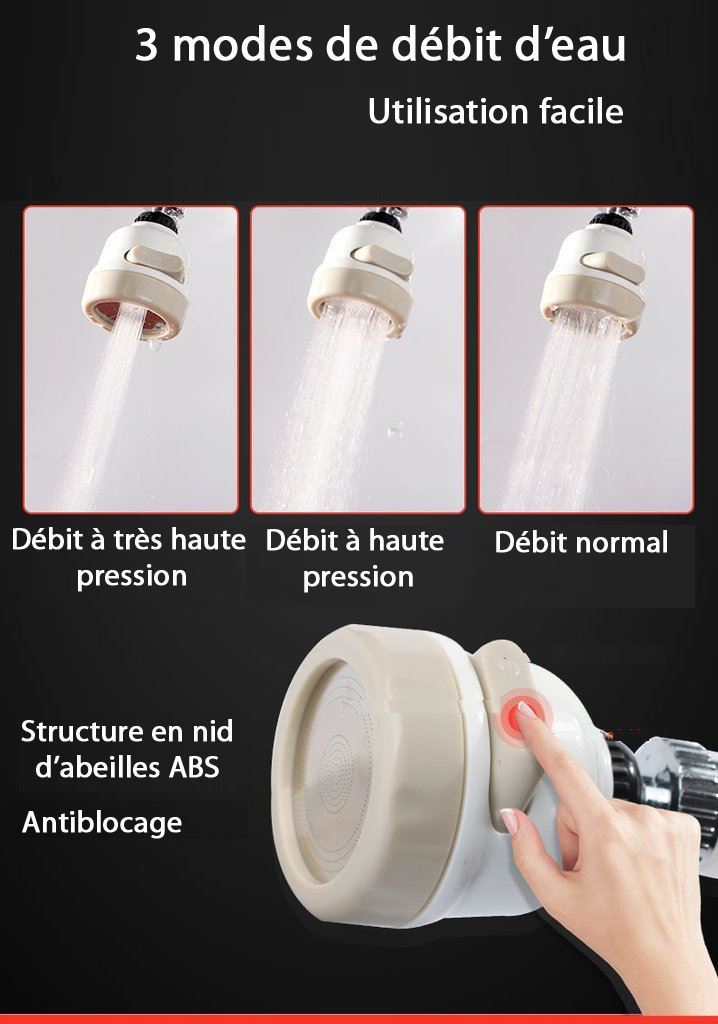 3 modes de débit d’eau

Utilisation facile

Débit à très haute pression

Débit à haute pression

Débit normal

Structure en nid d’abeilles ABS

Antiblocage